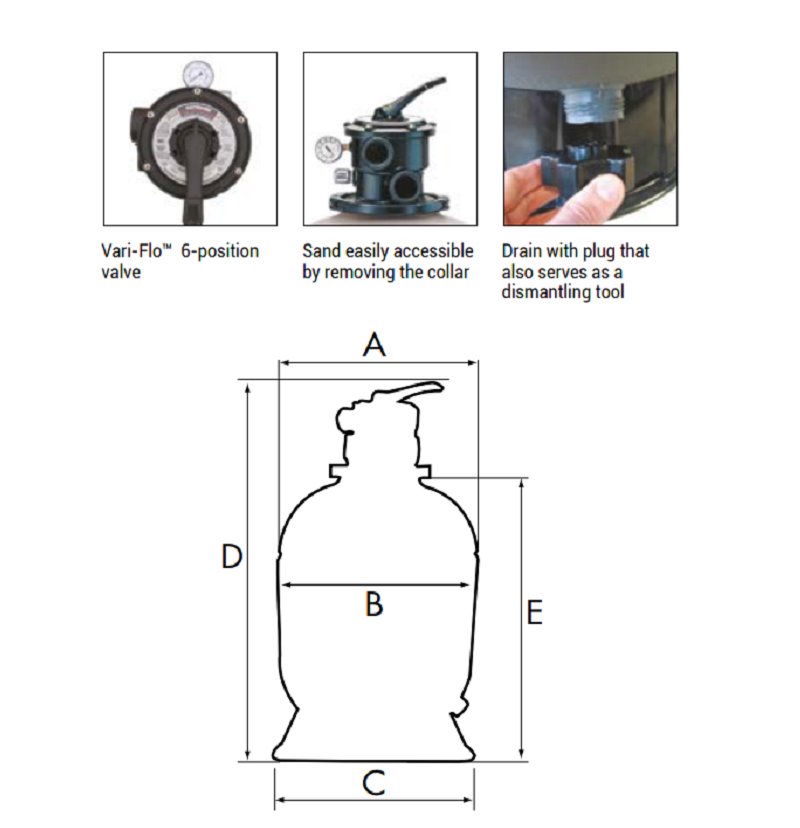 Vari-Flo™ 6-position valve

Sand easily accessible by removing the collar

Drain with plug that also serves as a dismantling tool

A

D

B

E

C