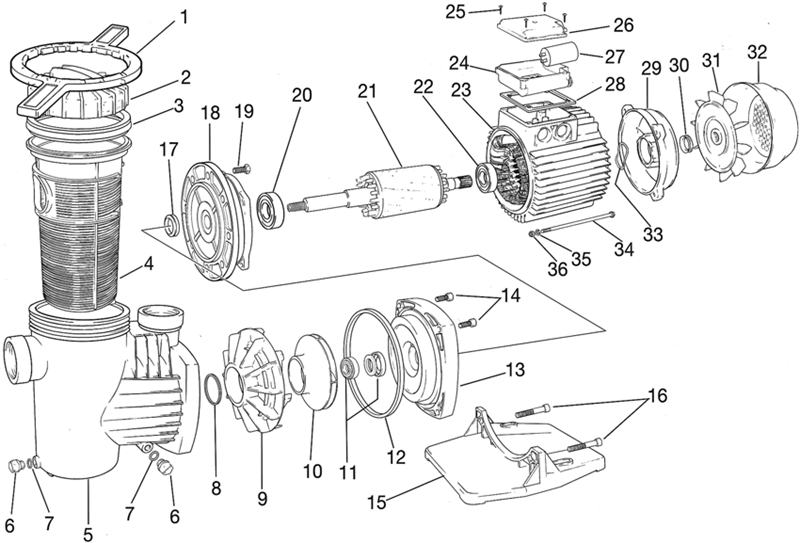 1
2
3
4
5
6
7
7
6
8
9
10
11
12
13
14
15
16
17
18
19
20
21
22
23
24
25
26
27
28
29
30
31
32
33
34
35
36